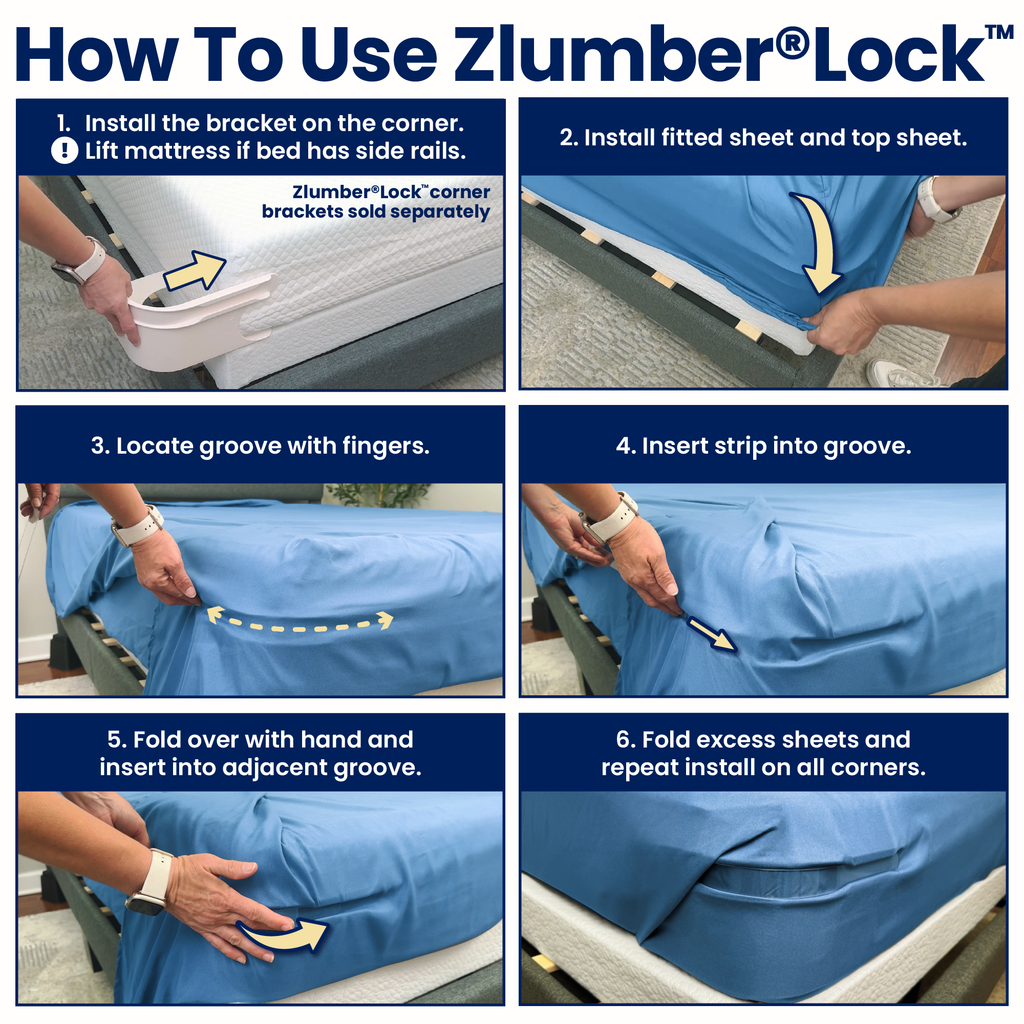 How To Use Zlumber®Lock™

1. Install the bracket on the corner.
! Lift mattress if bed has side rails.

Zlumber®Lock™ corner brackets sold separately

2. Install fitted sheet and top sheet.

3. Locate groove with fingers.

4. Insert strip into groove.

5. Fold over with hand and insert into adjacent groove.

6. Fold excess sheets and repeat install on all corners.