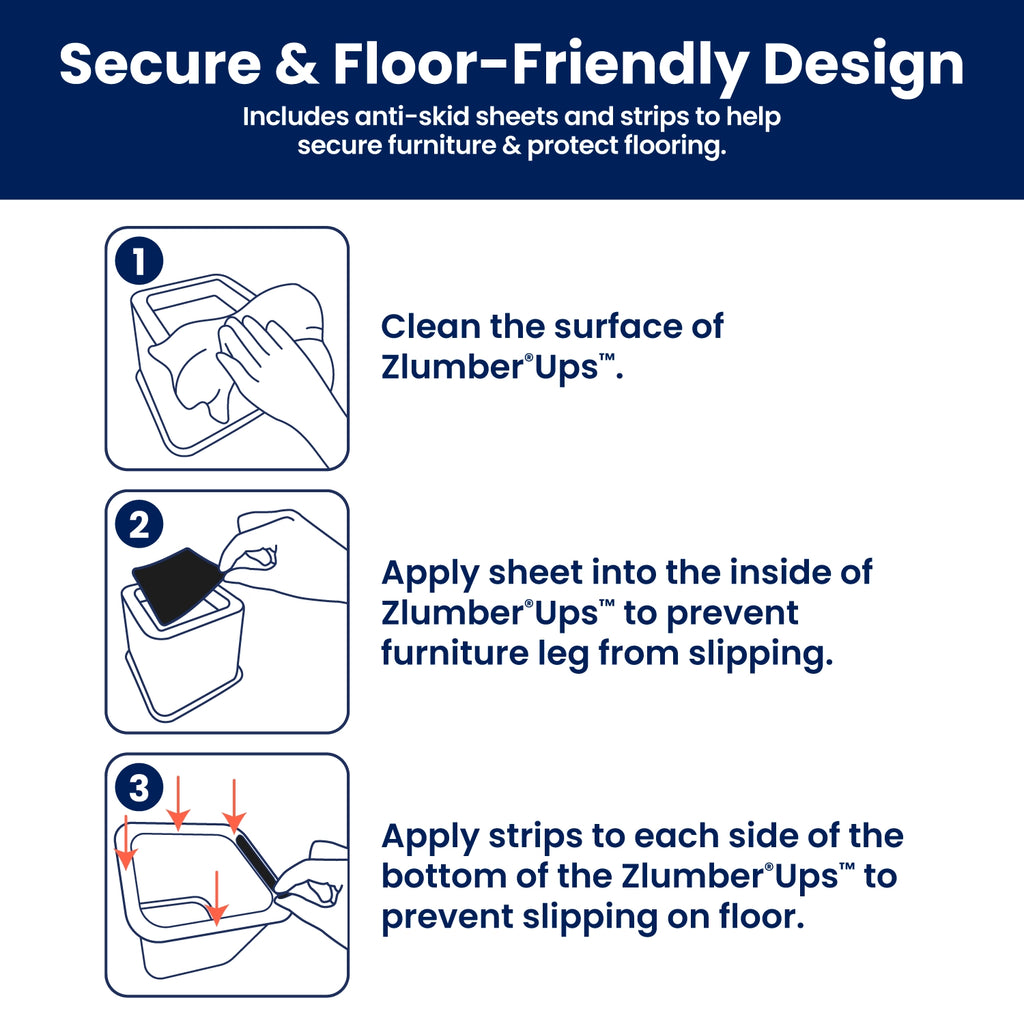 Secure & Floor-Friendly Design

Includes anti-skid sheets and strips to help secure furniture & protect flooring.

1

Clean the surface of Zlumber®Ups™.

2

Apply sheet into the inside of Zlumber®Ups™ to prevent furniture leg from slipping.

3

Apply strips to each side of the bottom of the Zlumber®Ups™ to prevent slipping on floor.