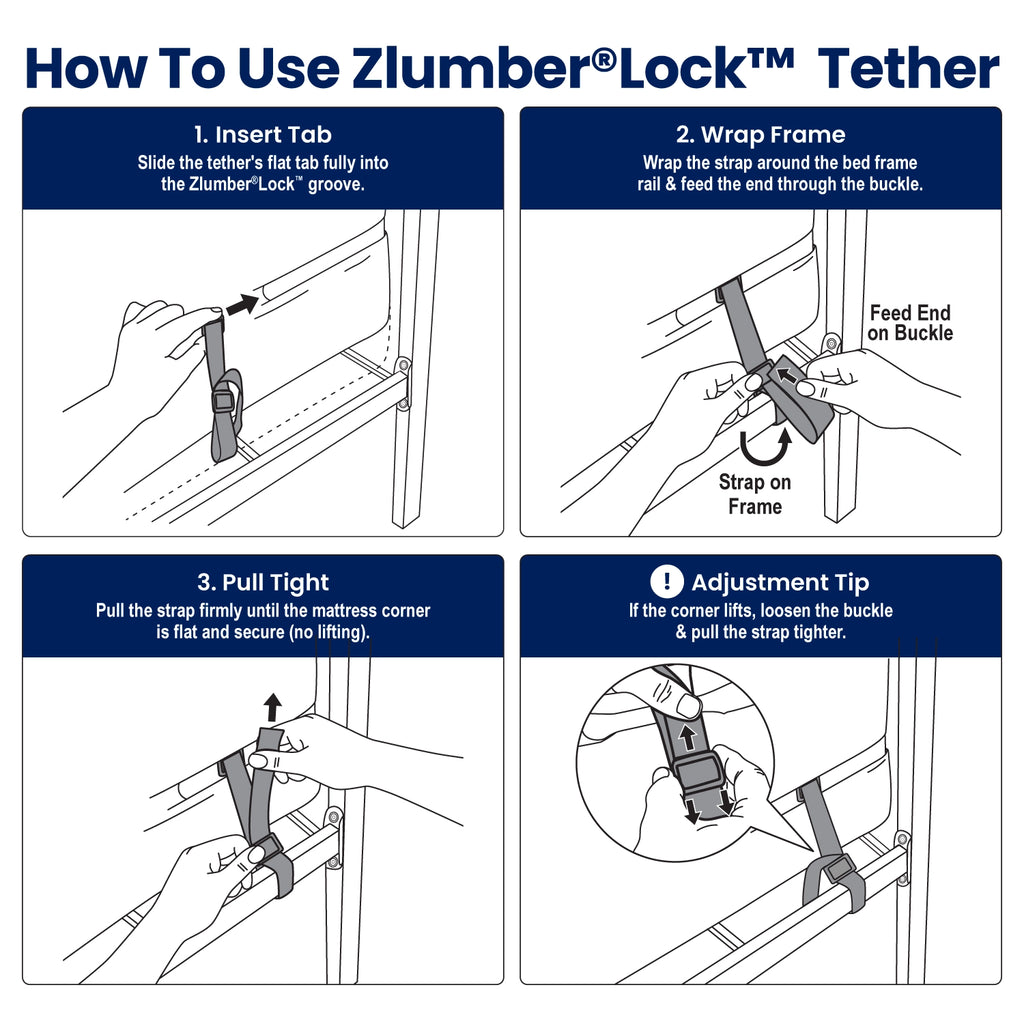 How To Use Zlumber®Lock™ Tether

1. Insert Tab
Slide the tether's flat tab fully into the Zlumber®Lock™ groove.

2. Wrap Frame
Wrap the strap around the bed frame rail & feed the end through the buckle.

Feed End on Buckle

Strap on Frame

3. Pull Tight
Pull the strap firmly until the mattress corner is flat and secure (no lifting).

! Adjustment Tip
If the corner lifts, loosen the buckle & pull the strap tighter.