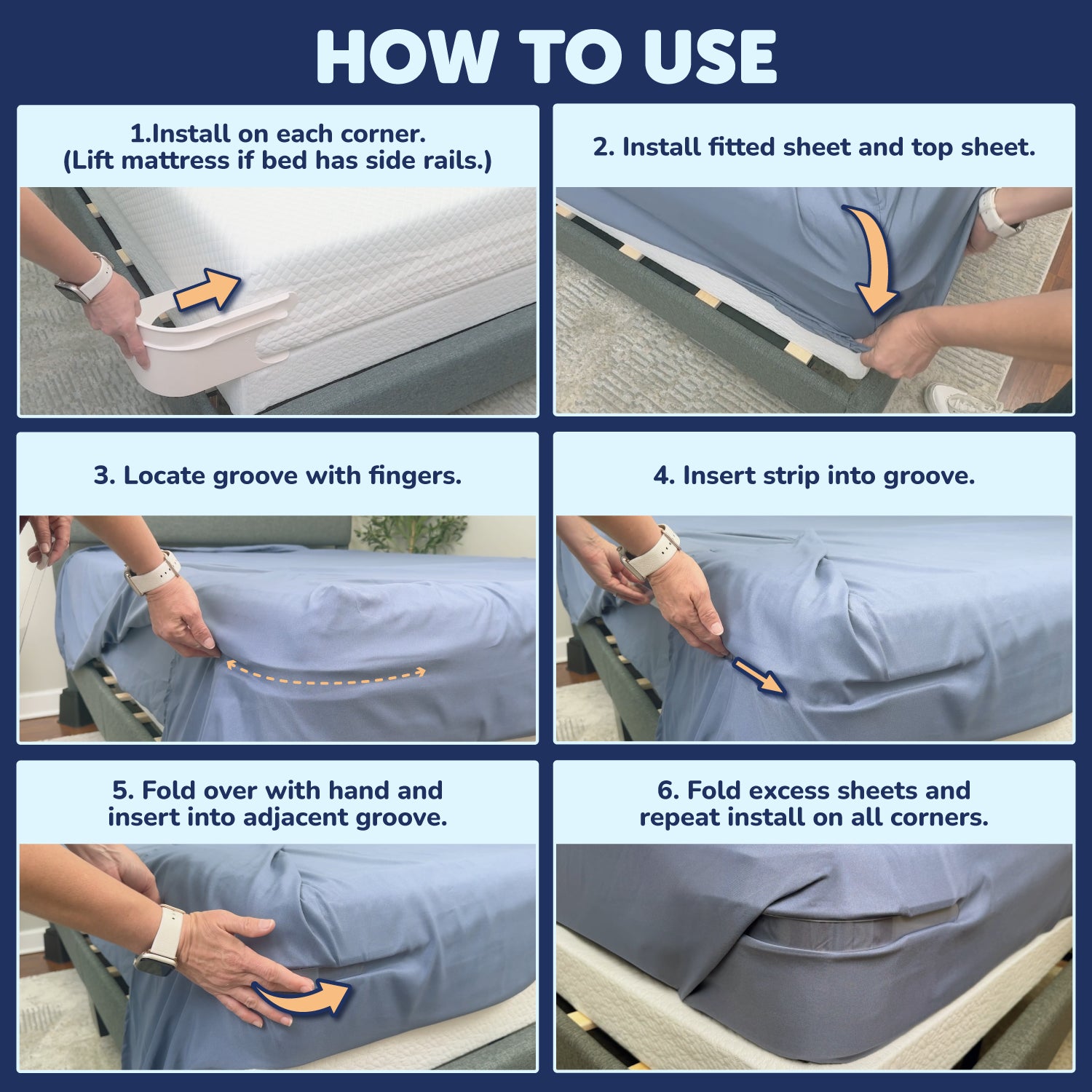 HOW TO USE

1.Install on each corner.
(Lift mattress if bed has side rails.)

2. Install fitted sheet and top sheet.

3. Locate groove with fingers.

4. Insert strip into groove.

5. Fold over with hand and insert into adjacent groove.

6. Fold excess sheets and repeat install on all corners.